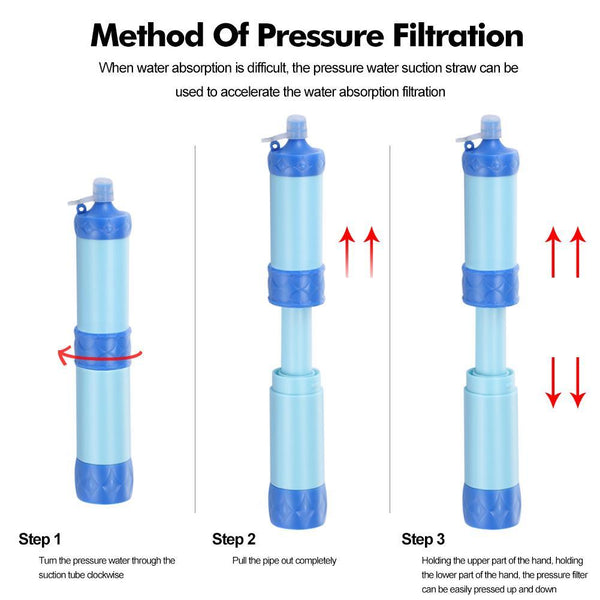 Method Of Pressure Filtration

When water absorption is difficult, the pressure water suction straw can be used to accelerate the water absorption filtration

Step 1

Turn the pressure water through the suction tube clockwise

Step 2

Pull the pipe out completely

Step 3

Holding the upper part of the hand, holding the lower part of the hand, the pressure filter can be easily pressed up and down